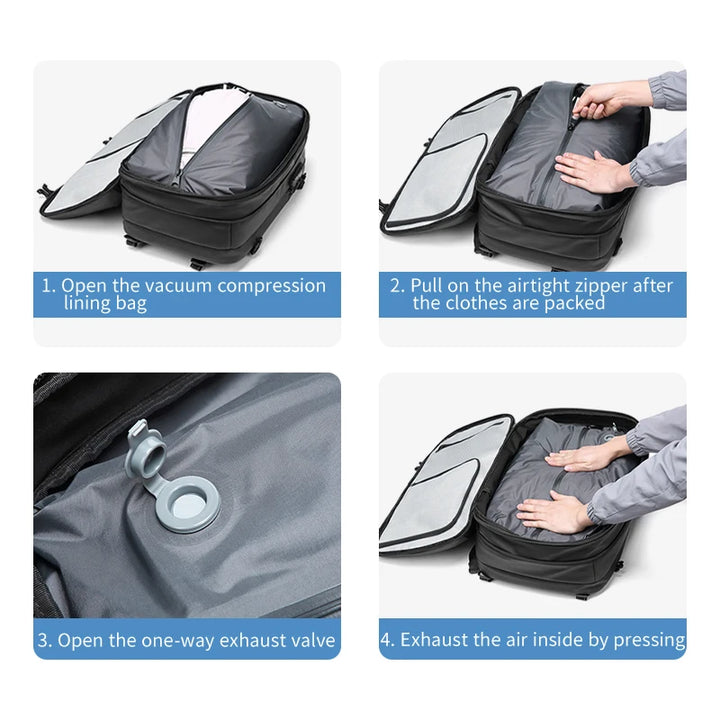 1. Open the vacuum compression lining bag

2. Pull on the airtight zipper after the clothes are packed

3. Open the one-way exhaust valve

4. Exhaust the air inside by pressing